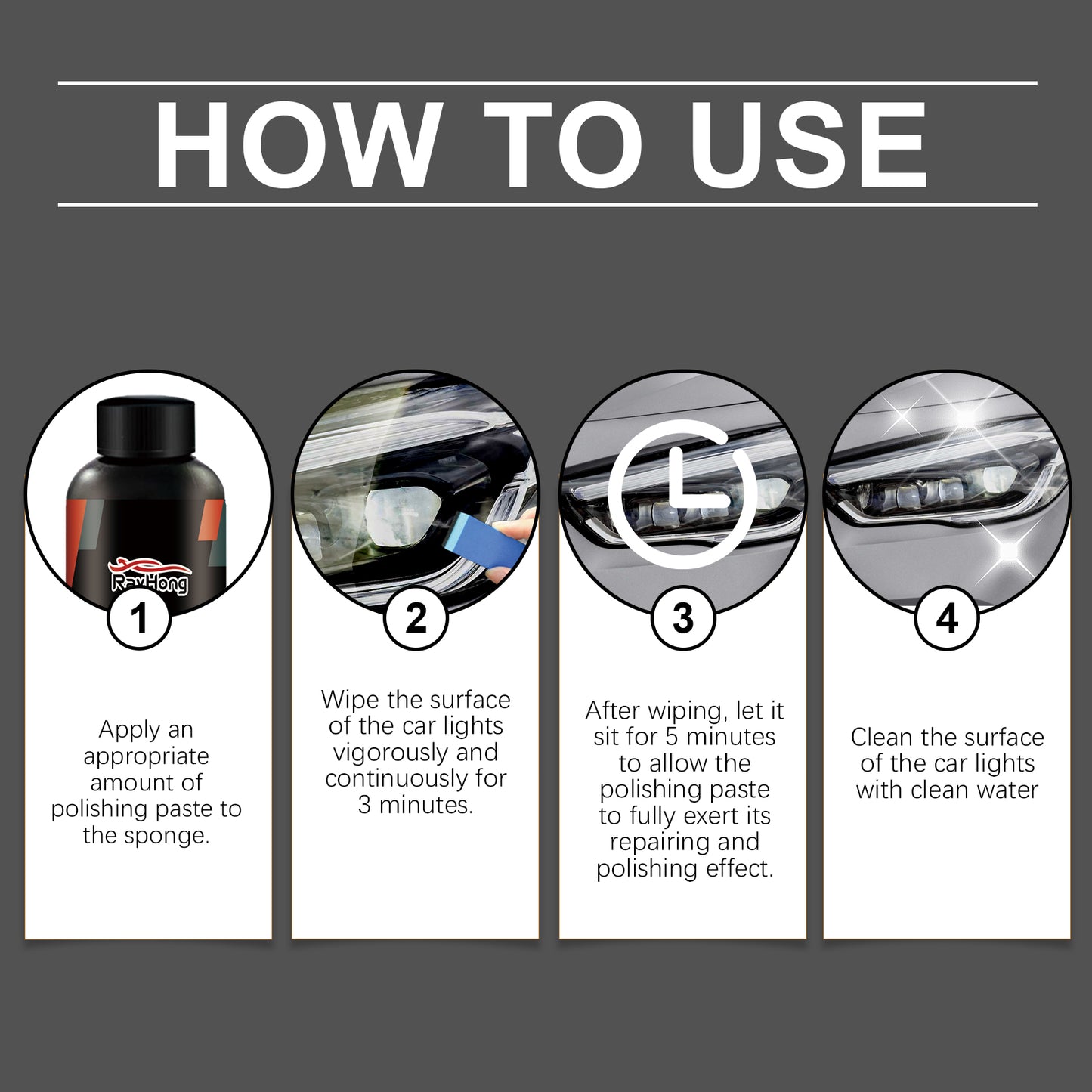 HOW TO USE

RayHong

1

Apply an appropriate amount of polishing paste to the sponge.

2

Wipe the surface of the car lights vigorously and continuously for 3 minutes.

3

After wiping, let it sit for 5 minutes to allow the polishing paste to fully exert its repairing and polishing effect.

4

Clean the surface of the car lights with clean water