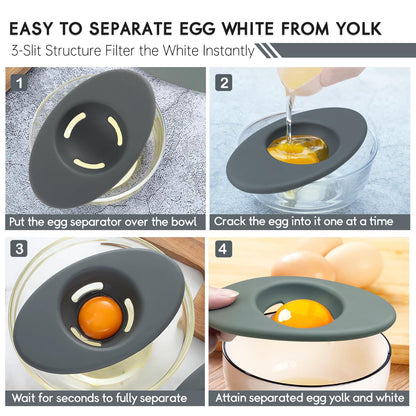 EASY TO SEPARATE EGG WHITE FROM YOLK

3-Slit Structure Filter the White Instantly

1

Put the egg separator over the bowl

2

Crack the egg into it one at a time

3

Wait for seconds to fully separate

4

Attain separated egg yolk and white