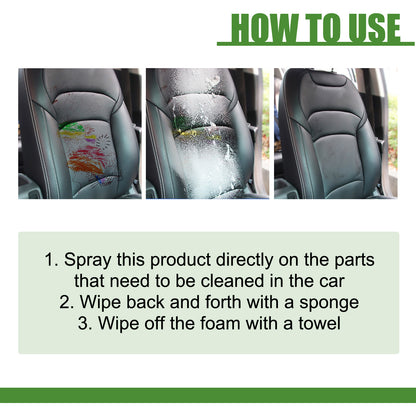 HOW TO USE

1. Spray this product directly on the parts that need to be cleaned in the car
2. Wipe back and forth with a sponge
3. Wipe off the foam with a towel