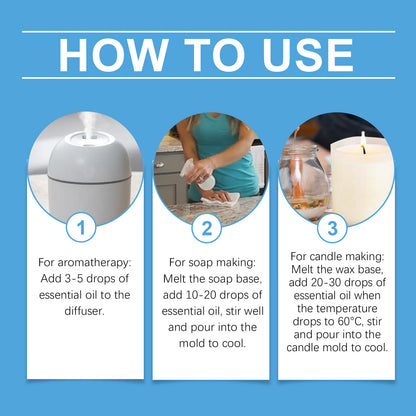 HOW TO USE

1

For aromatherapy: Add 3-5 drops of essential oil to the diffuser.

2

For soap making: Melt the soap base, add 10-20 drops of essential oil, stir well and pour into the mold to cool.

3

For candle making: Melt the wax base, add 20-30 drops of essential oil when the temperature drops to 60°C, stir and pour into the candle mold to cool.