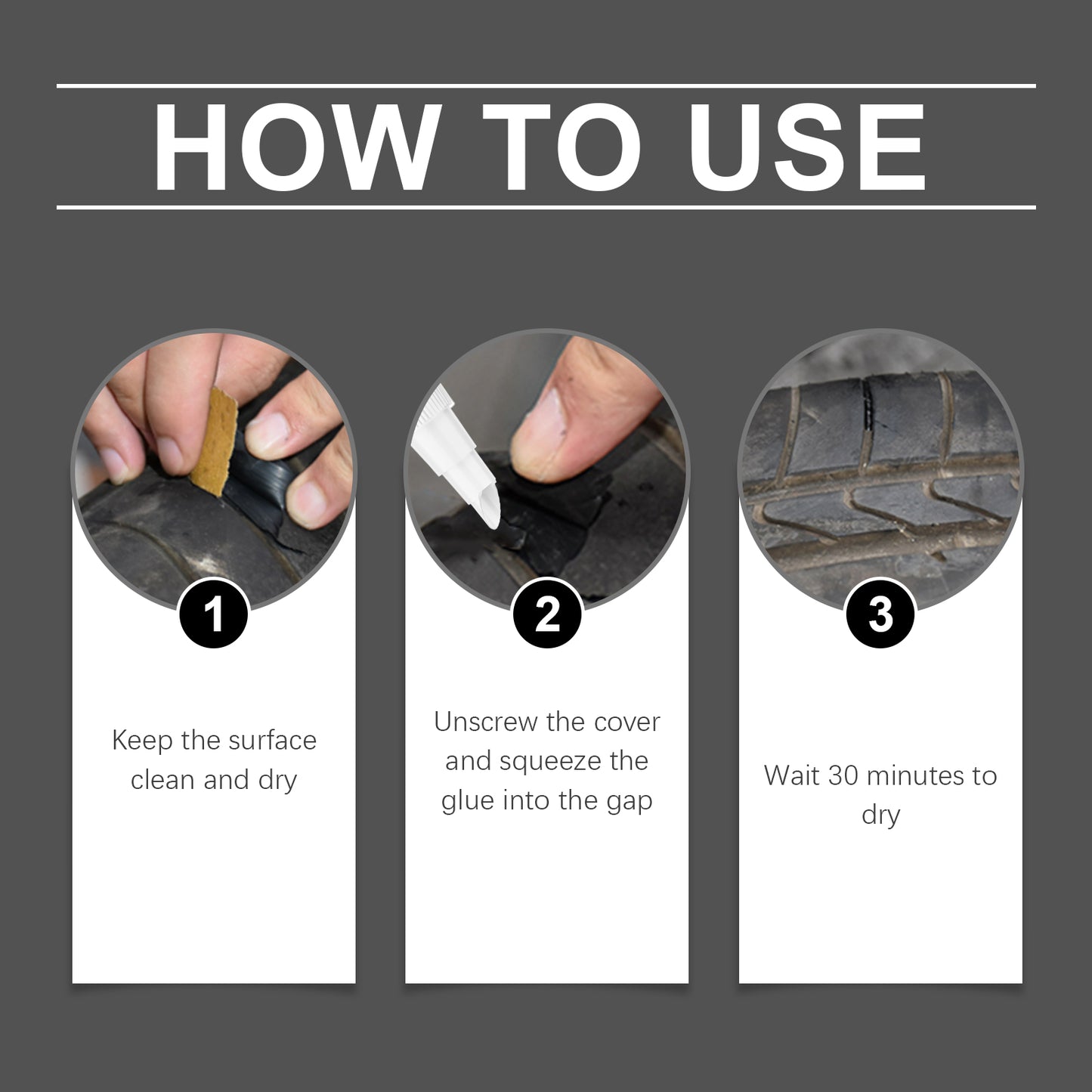 HOW TO USE

1

Keep the surface clean and dry

2

Unscrew the cover and squeeze the glue into the gap

3

Wait 30 minutes to dry