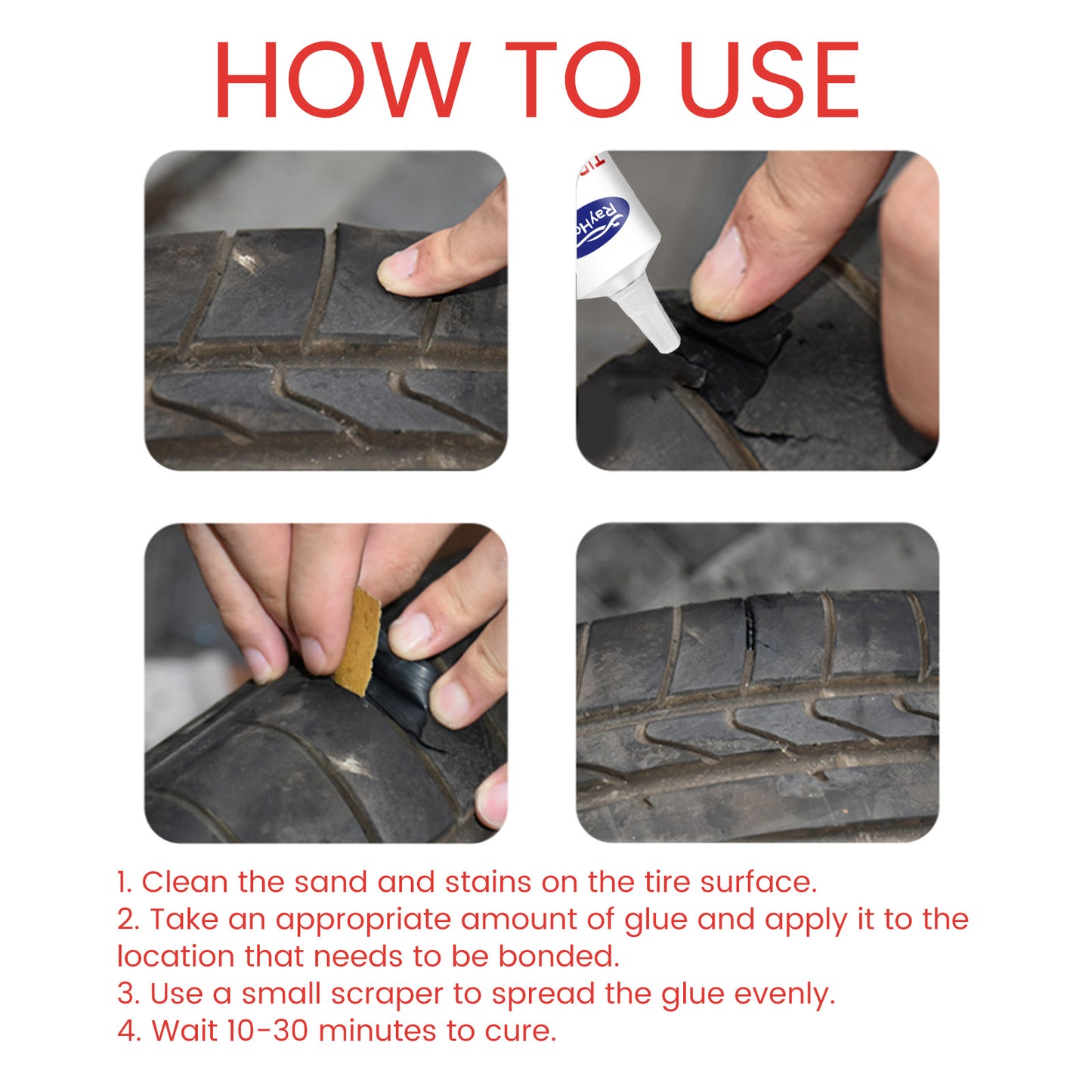 HOW TO USE

RayHo

1. Clean the sand and stains on the tire surface.
2. Take an appropriate amount of glue and apply it to the location that needs to be bonded.
3. Use a small scraper to spread the glue evenly.
4. Wait 10-30 minutes to cure.