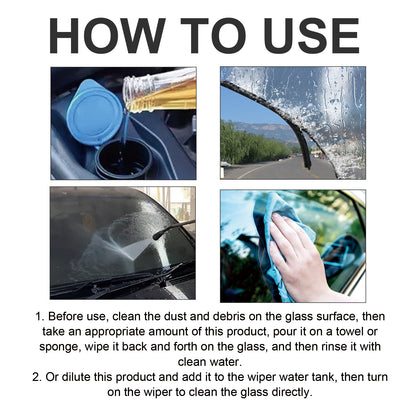 HOW TO USE

1. Before use, clean the dust and debris on the glass surface, then take an appropriate amount of this product, pour it on a towel or sponge, wipe it back and forth on the glass, and then rinse it with clean water.
2. Or dilute this product and add it to the wiper water tank, then turn on the wiper to clean the glass directly.