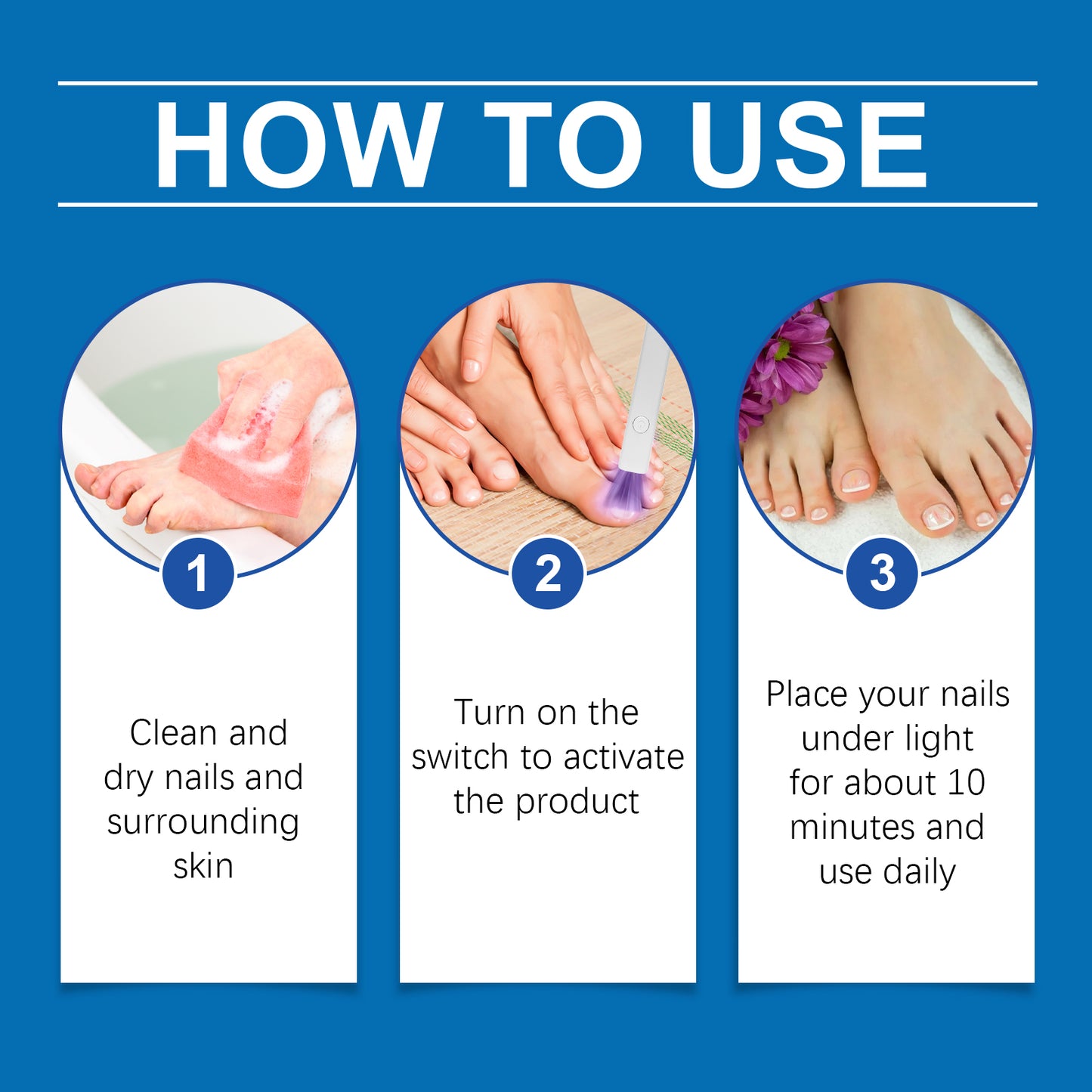 HOW TO USE

1

Clean and dry nails and surrounding skin

2

Turn on the switch to activate the product

3

Place your nails under light for about 10 minutes and use daily