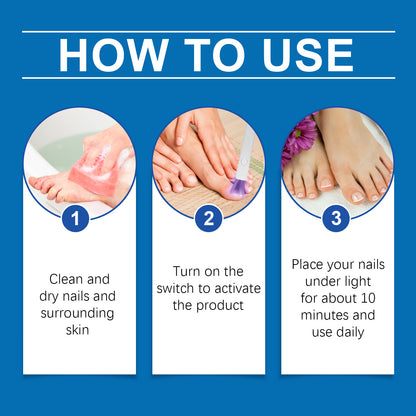 HOW TO USE

1

Clean and dry nails and surrounding skin

2

Turn on the switch to activate the product

3

Place your nails under light for about 10 minutes and use daily